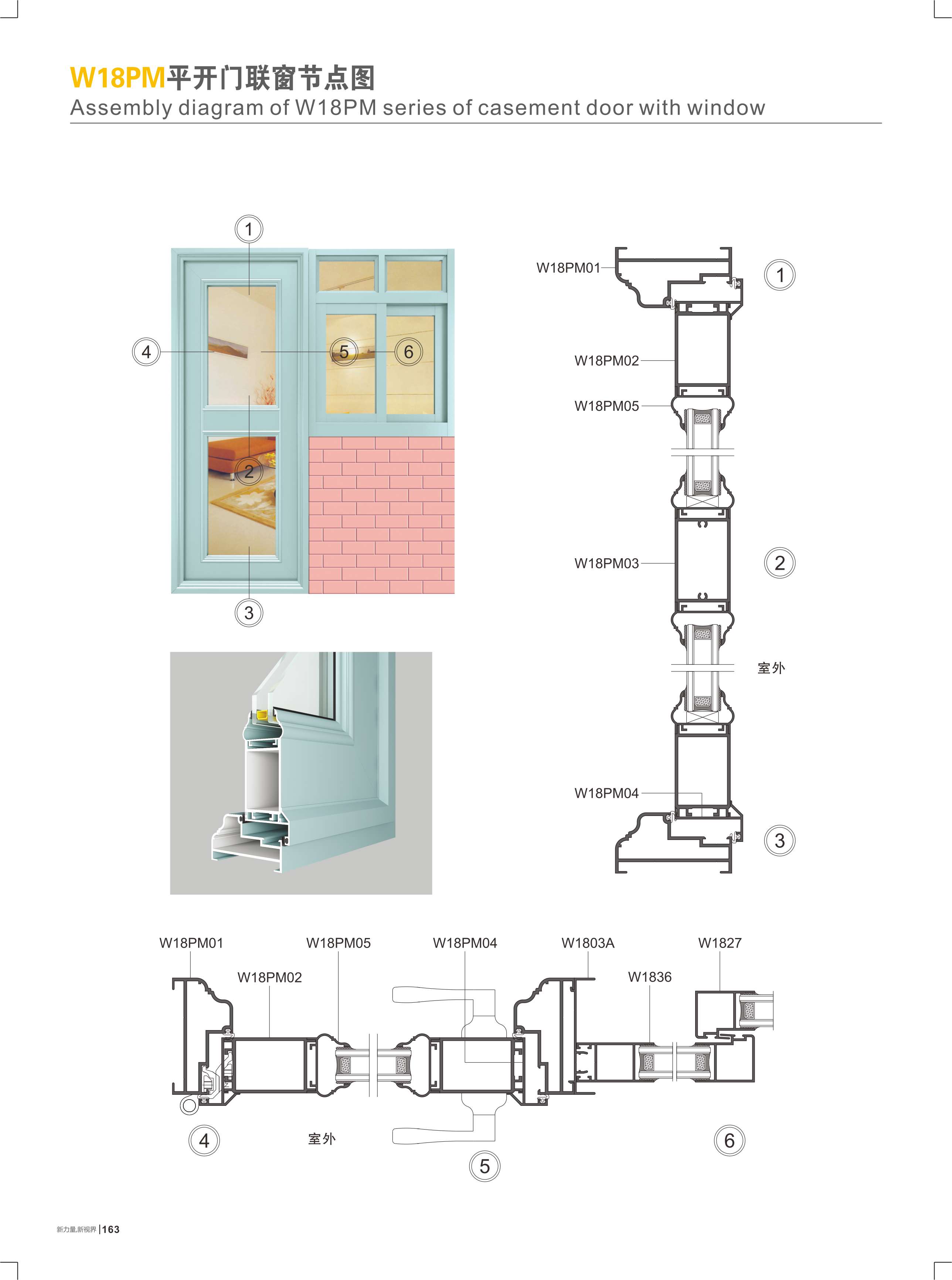 W18PM平开门联窗节点图
Assembly diagram of W18PM series of casement door with window

1
4
5
6
2
3

W18PM01
1
W18PM02
W18PM05
W18PM03
2
室外
W18PM04
3

W18PM01
W18PM05
W18PM04
W1803A
W1827
W18PM02
W1836
4
室外
5
6

新力量,新视界 | 163