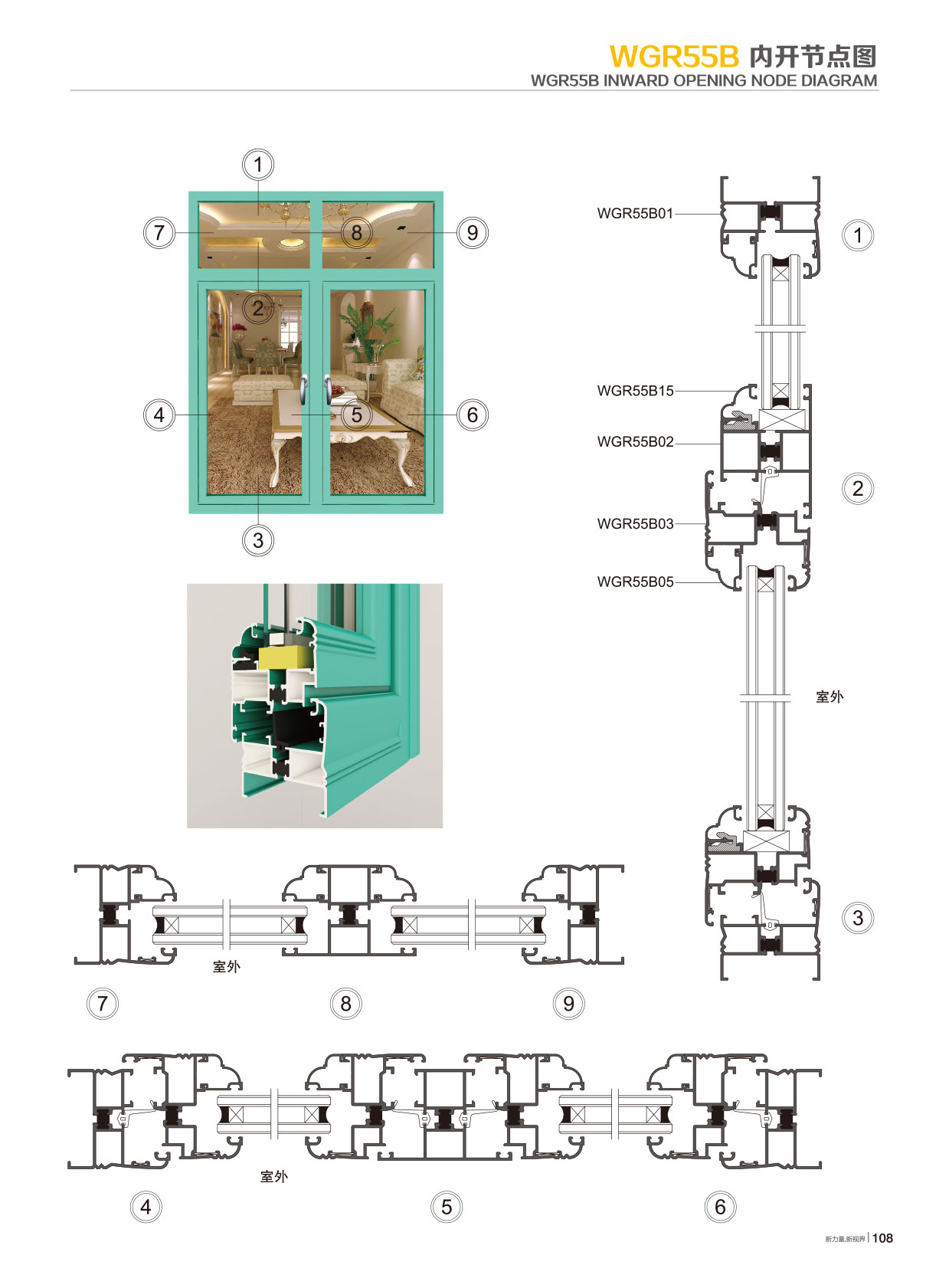 WGR55B 内开节点图
WGR55B INWARD OPENING NODE DIAGRAM

1

7 8 9

2

4 5 6

3

WGR55B01

1

WGR55B15

WGR55B02

2

WGR55B03

WGR55B05

室外

3

室外

7 8 9

室外

4 5 6

新力量,新视界 | 108